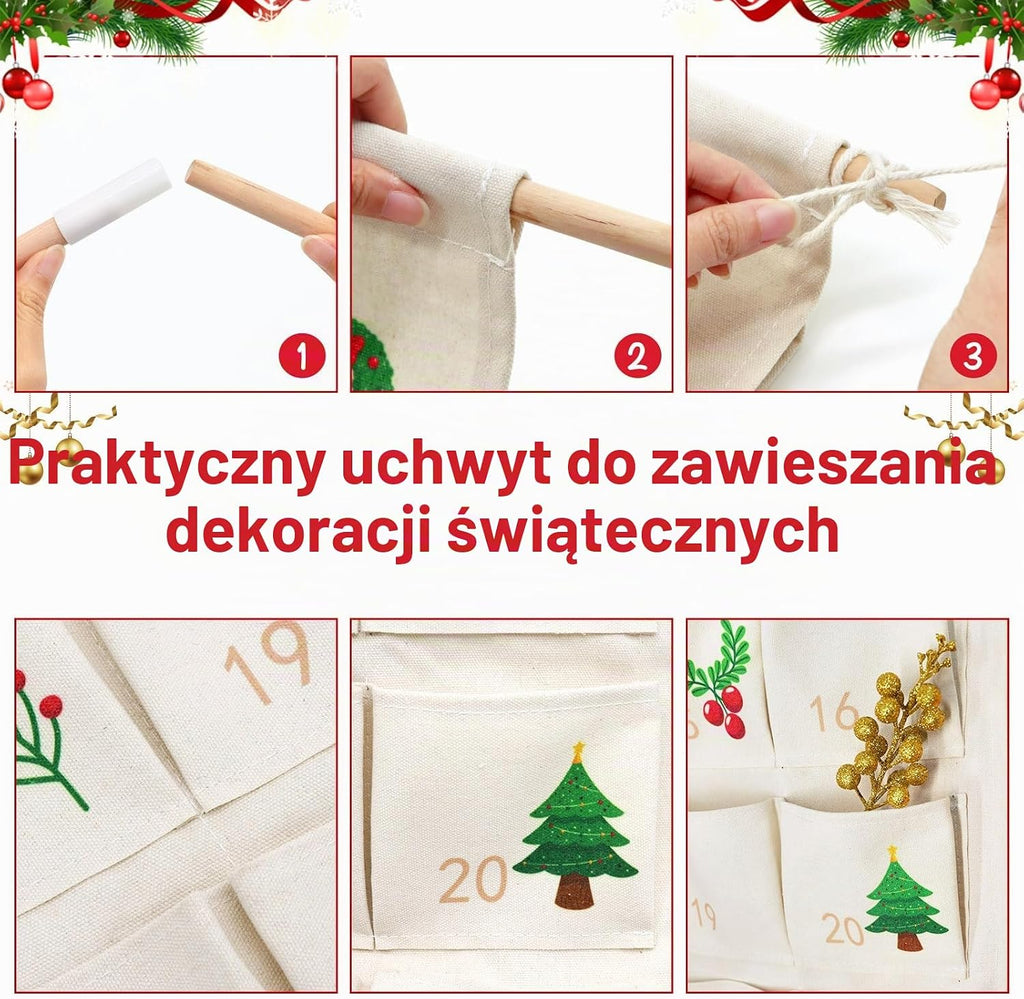 1

2

3

Praktyczny uchwyt do zawieszania dekoracji świątecznych

19

20

16

19

20